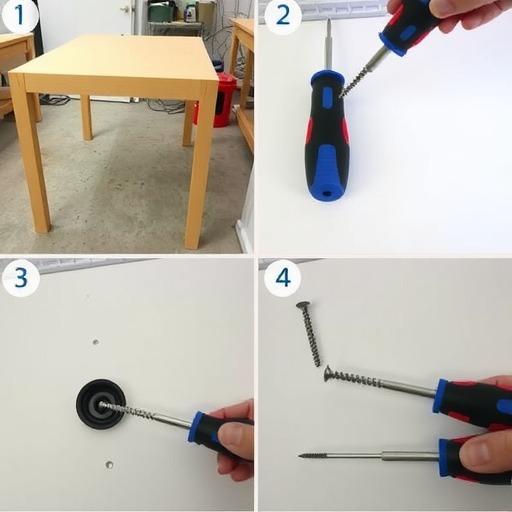 1

2

3

4